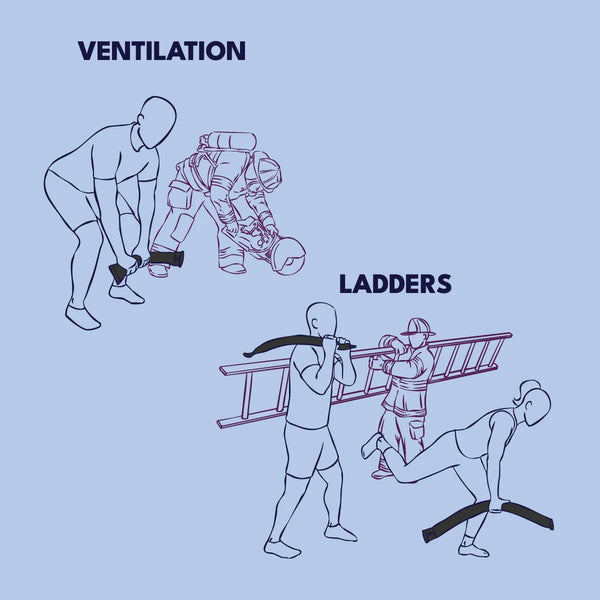 VENTILATION

LADDERS