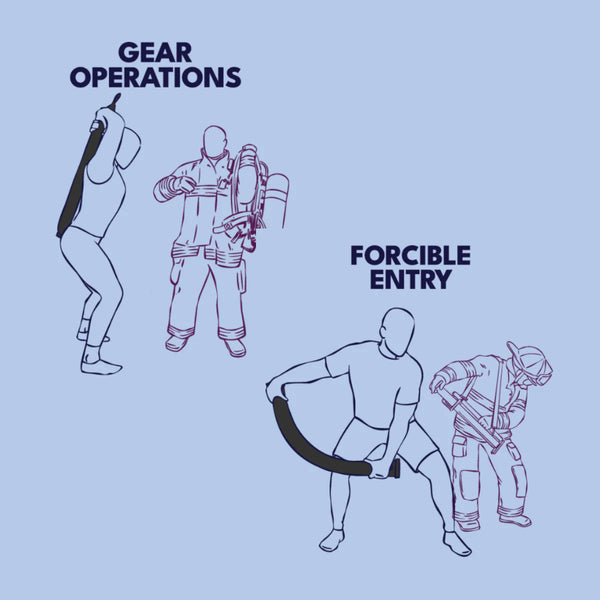 GEAR OPERATIONS

FORCIBLE ENTRY